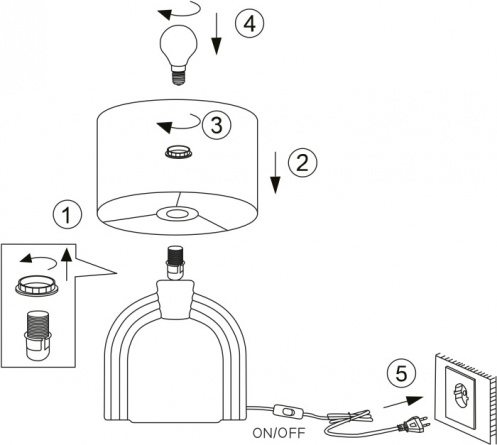 4

3

2

1

5

ON/OFF